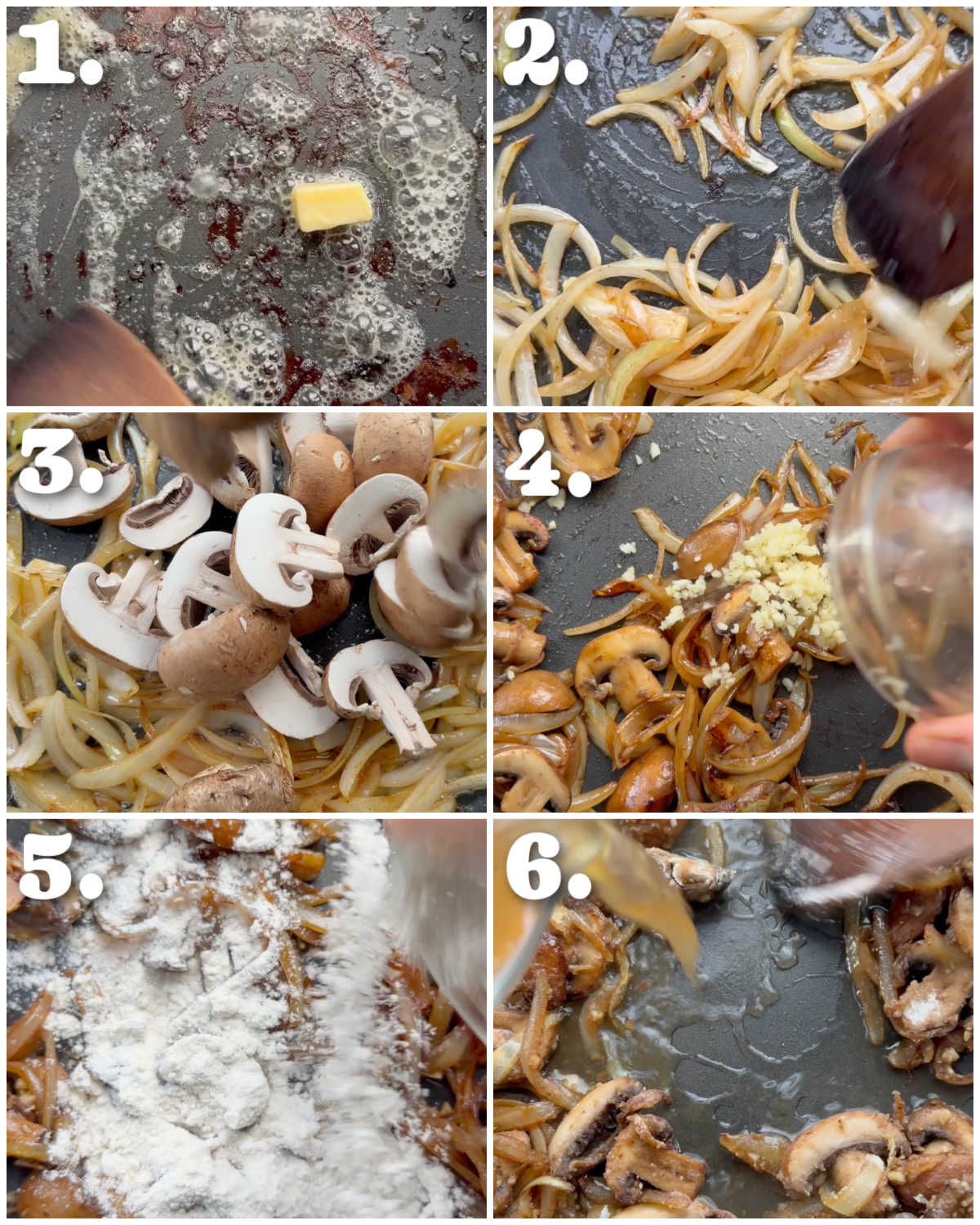 1.

2.

3.

4.

5.

6.